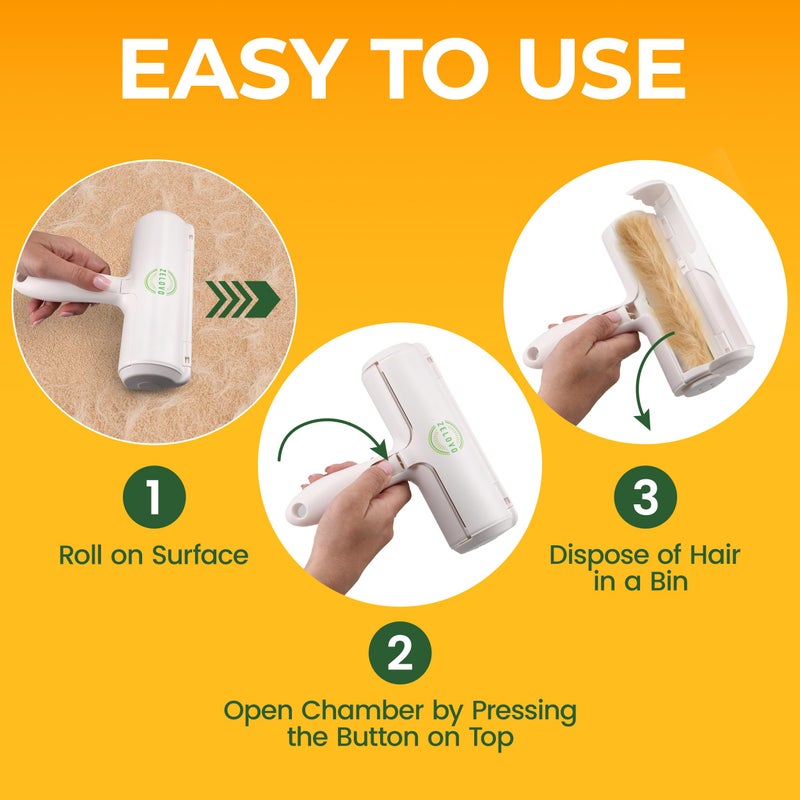 EASY TO USE

ZELOYO

1
Roll on Surface

ZELOYO

2
Open Chamber by Pressing the Button on Top

3
Dispose of Hair in a Bin